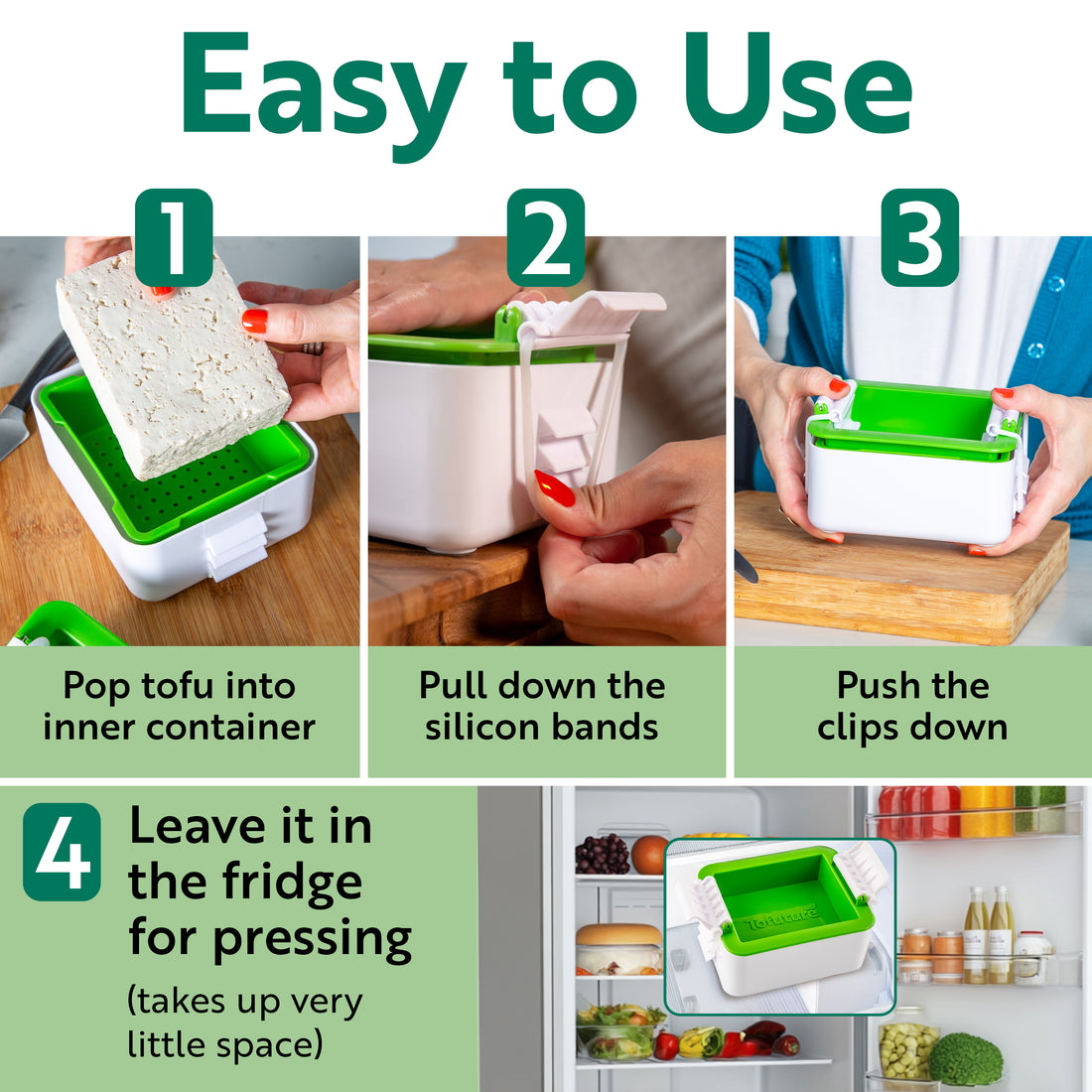 Easy to Use

1

Pop tofu into inner container

2

Pull down the silicon bands

3

Push the clips down

4

Leave it in the fridge for pressing

(takes up very little space)

Tofuture