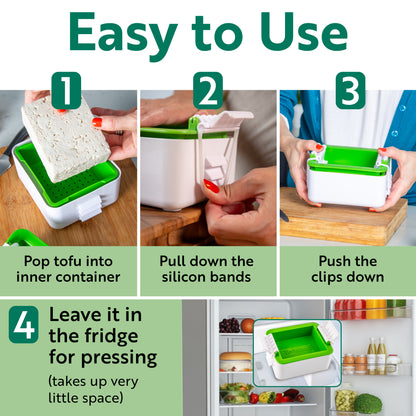 Easy to Use

1

Pop tofu into inner container

2

Pull down the silicon bands

3

Push the clips down

4

Leave it in the fridge for pressing

(takes up very little space)